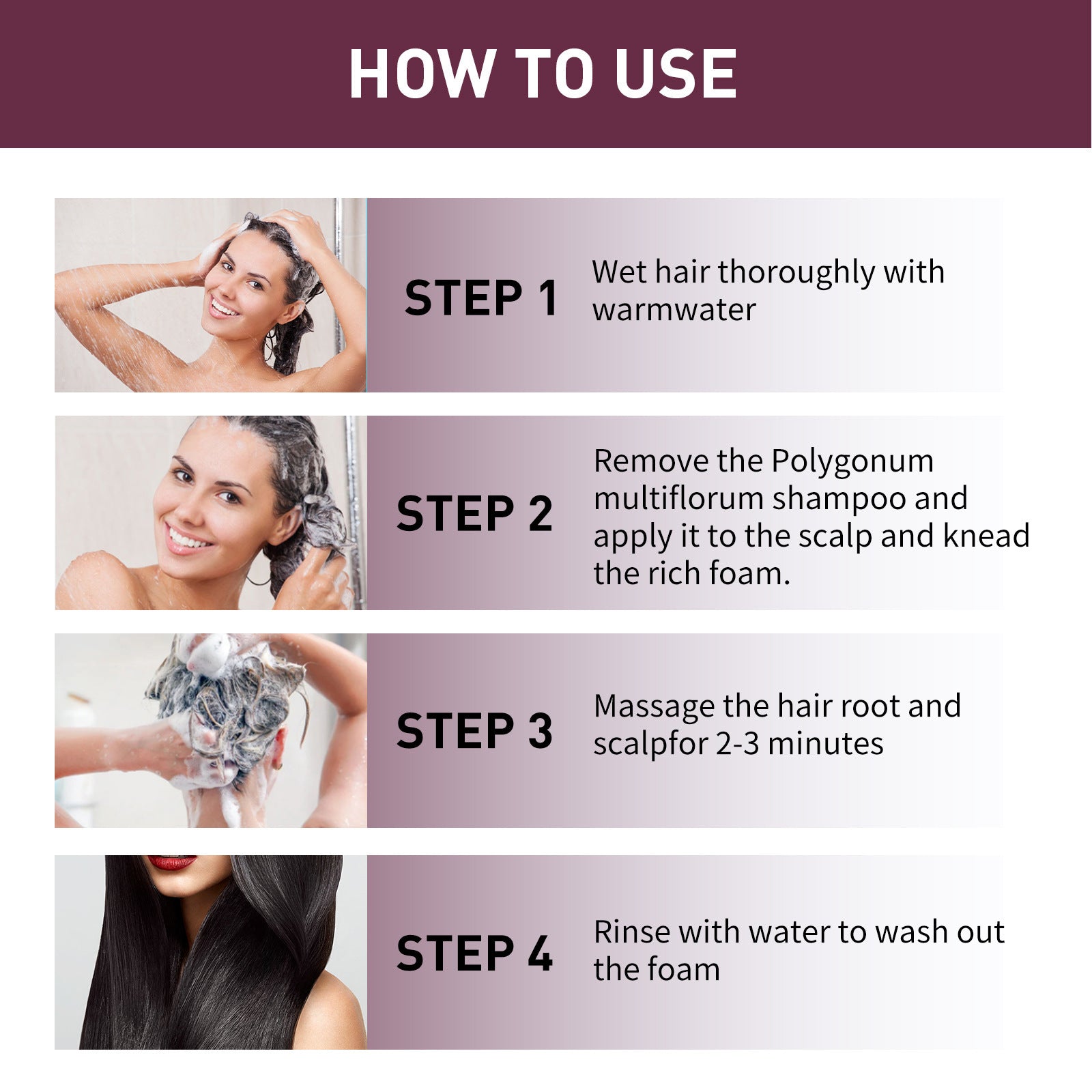 HOW TO USE

STEP 1
Wet hair thoroughly with warmwater

STEP 2
Remove the Polygonum multiflorum shampoo and apply it to the scalp and knead the rich foam.

STEP 3
Massage the hair root and scalpfor 2-3 minutes

STEP 4
Rinse with water to wash out the foam