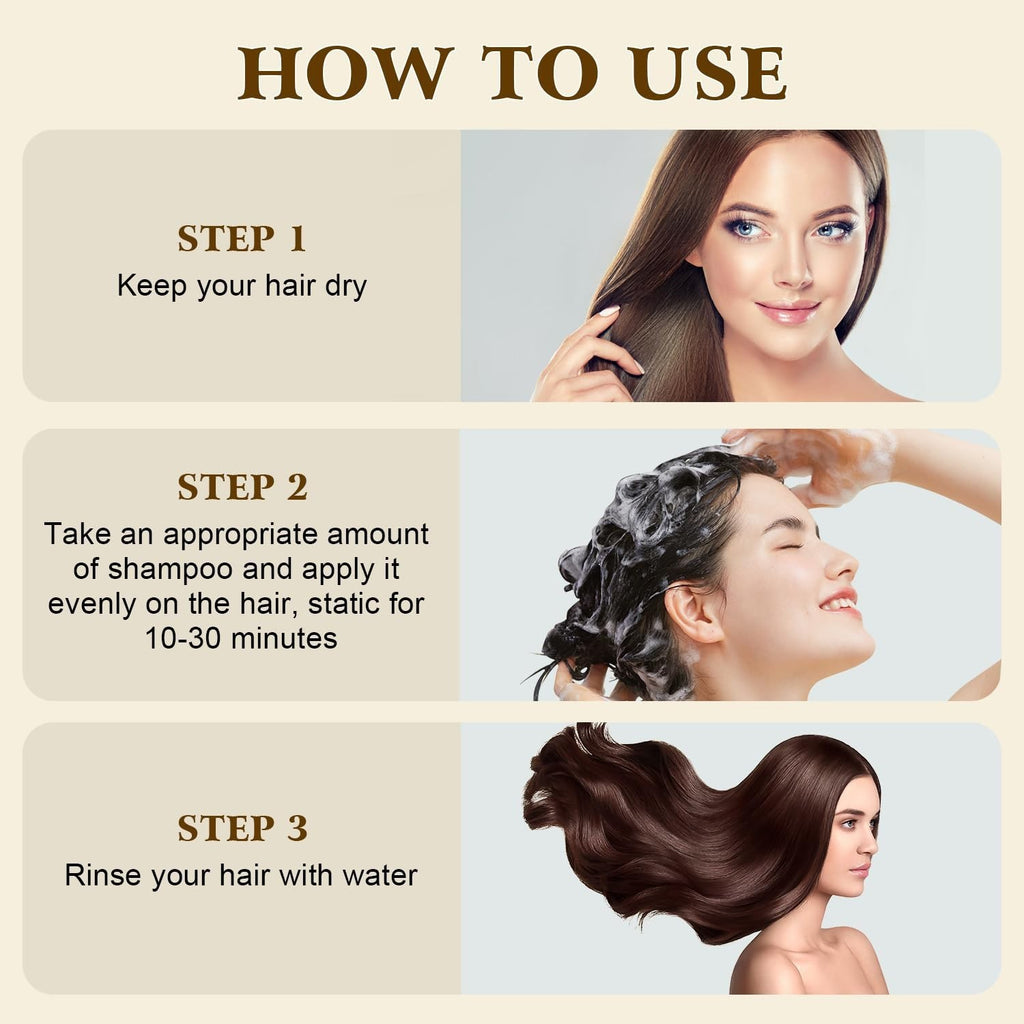 HOW TO USE

STEP 1
Keep your hair dry

STEP 2
Take an appropriate amount of shampoo and apply it evenly on the hair, static for 10-30 minutes

STEP 3
Rinse your hair with water